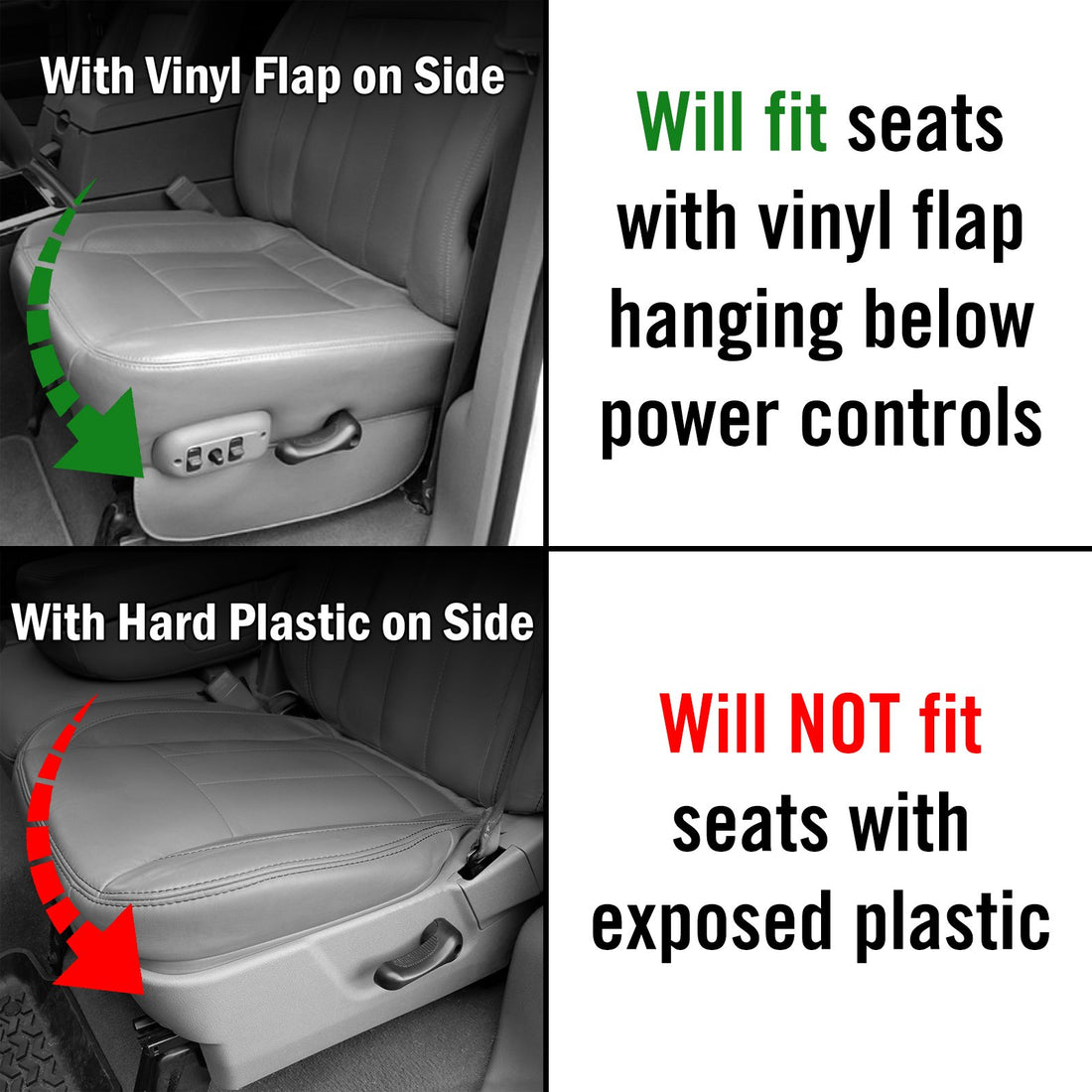 With Vinyl Flap on Side

Will fit seats with vinyl flap hanging below power controls

With Hard Plastic on Side

Will NOT fit seats with exposed plastic